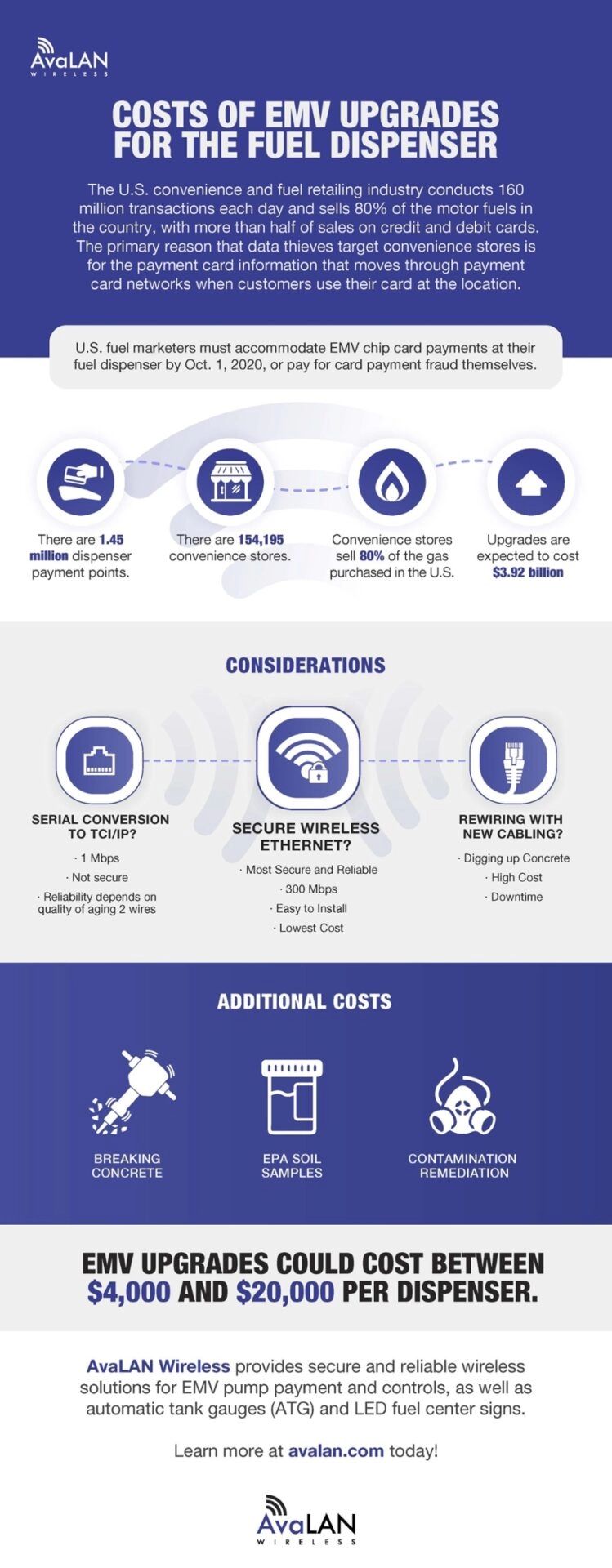 AvaLAN
WIRELESS

COSTS OF EMV UPGRADES FOR THE FUEL DISPENSER

The U.S. convenience and fuel retailing industry conducts 160 million transactions each day and sells 80% of the motor fuels in the country, with more than half of sales on credit and debit cards. The primary reason that data thieves target convenience stores is for the payment card information that moves through payment card networks when customers use their card at the location.

U.S. fuel marketers must accommodate EMV chip card payments at their fuel dispenser by Oct. 1, 2020, or pay for card payment fraud themselves.

There are 1.45 million dispenser payment points.

There are 154,195 convenience stores.

Convenience stores sell 80% of the gas purchased in the U.S.

Upgrades are expected to cost $3.92 billion

CONSIDERATIONS

SERIAL CONVERSION TO TCI/IP?
· 1 Mbps
· Not secure
· Reliability depends on quality of aging 2 wires

SECURE WIRELESS ETHERNET?
· Most Secure and Reliable
· 300 Mbps
· Easy to Install
· Lowest Cost

REWIRING WITH NEW CABLING?
· Digging up Concrete
· High Cost
· Downtime

ADDITIONAL COSTS

BREAKING CONCRETE

EPA SOIL SAMPLES

CONTAMINATION REMEDIATION

EMV UPGRADES COULD COST BETWEEN $4,000 AND $20,000 PER DISPENSER.

AvaLAN Wireless provides secure and reliable wireless solutions for EMV pump payment and controls, as well as automatic tank gauges (ATG) and LED fuel center signs.

Learn more at avalan.com today!

AvaLAN
WIRELESS